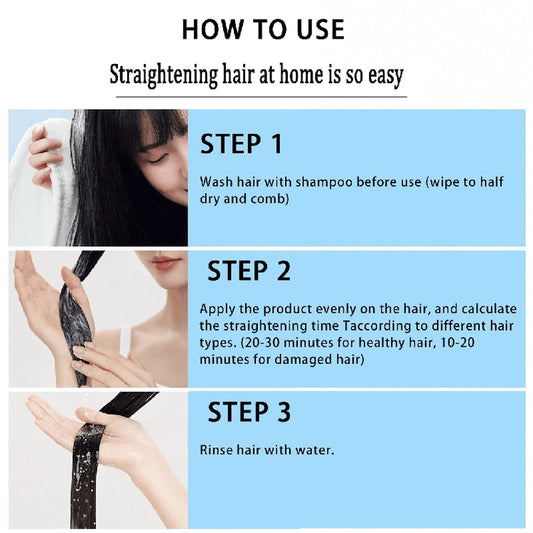 HOW TO USE

Straightening hair at home is so easy

STEP 1

Wash hair with shampoo before use (wipe to half dry and comb)

STEP 2

Apply the product evenly on the hair, and calculate the straightening time Taccording to different hair types. (20-30 minutes for healthy hair, 10-20 minutes for damaged hair)

STEP 3

Rinse hair with water.